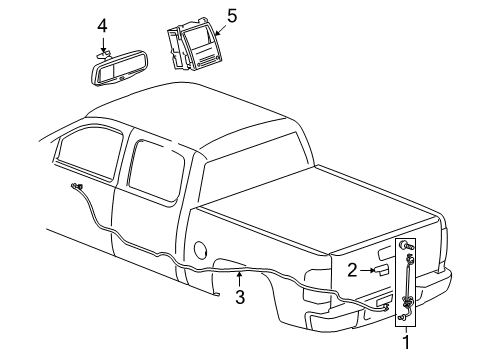 4
5
2
3
1