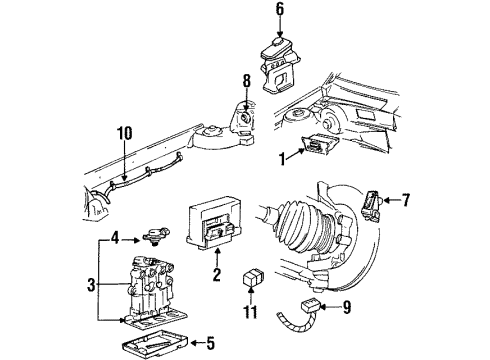 6
8
10
1
7
4
2
3
11
9
5