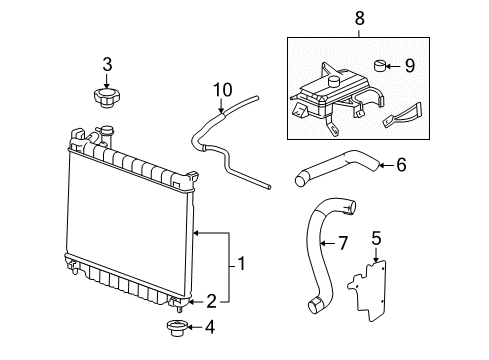 8
3
9
10
6
7
5
1
2
4