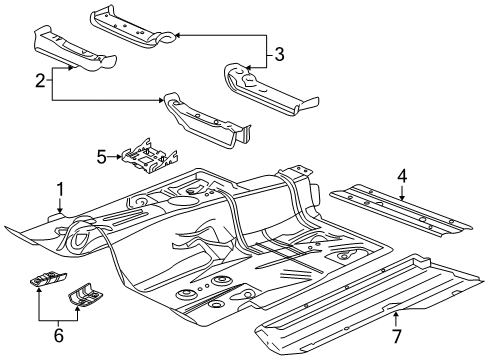 3
2
5
4
1
6
7