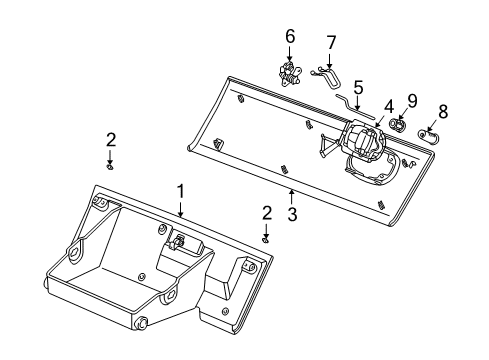 6
7
5
4
9
8
2
1
2
3