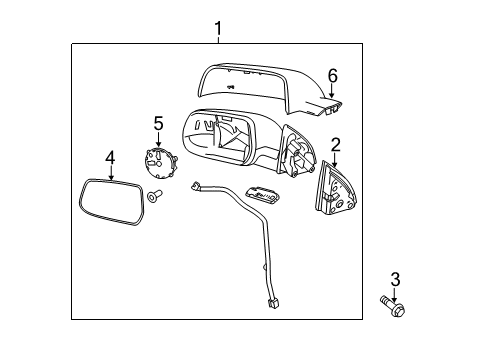 1
6
5
2
4
3