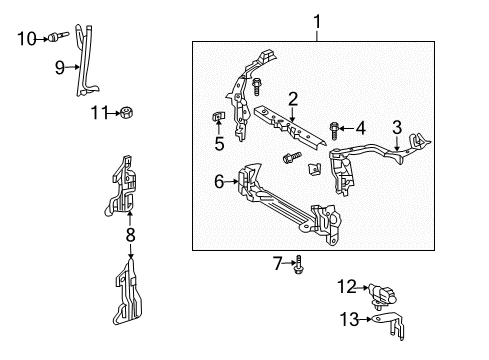 10
9
11
8
1
2
5
4
3
6
7
12
13