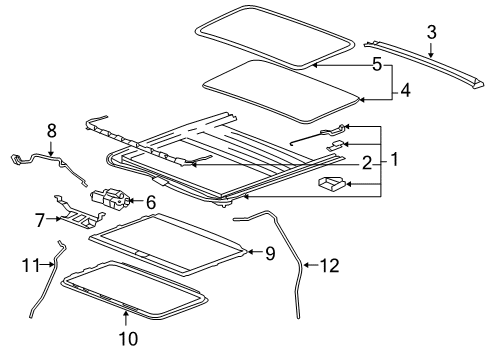 3
5
4
8
2
1
6
7
9
11
12
10