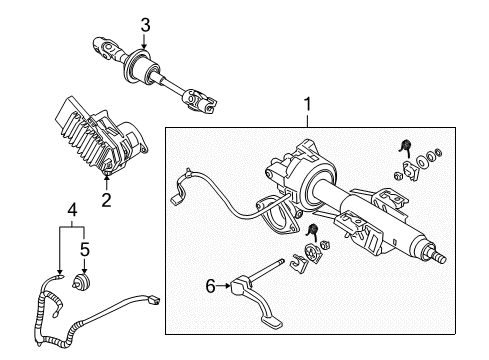 3
1
2
4
5
6