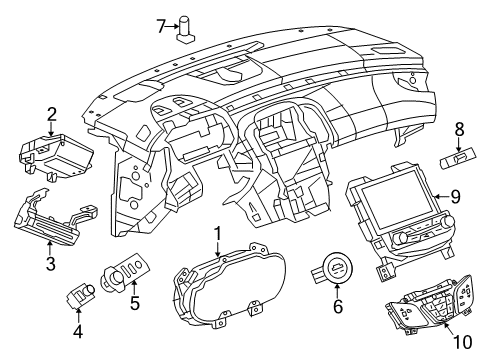 7
2
8
9
3
1
5
6
4
10