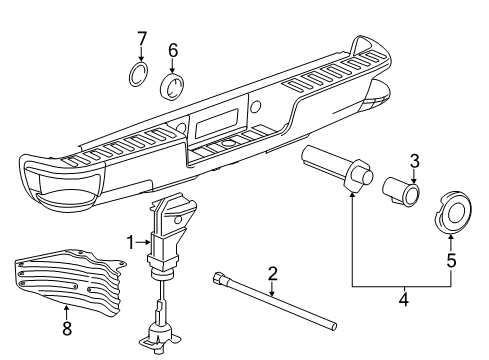 7
6
3
1
5
2
4
8