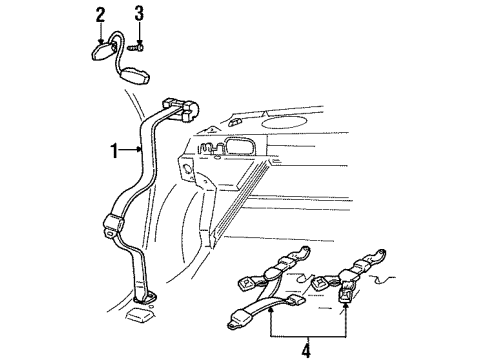 2
3
1
4