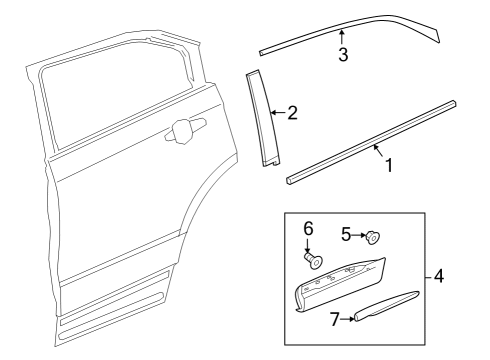 3
2
1
6
5
4
7