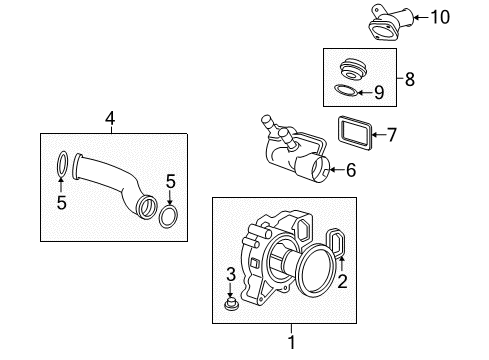 10
8
9
4
7
6
5
5
3
2
1