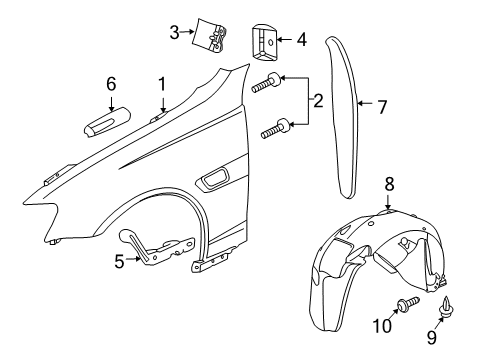 3
4
6
1
2
7
8
5
10
9