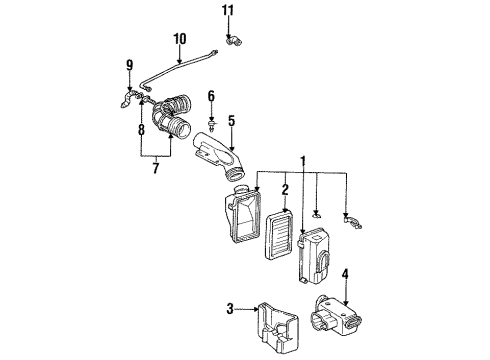 11
10
9
6
5
8
7
1
2
4
3