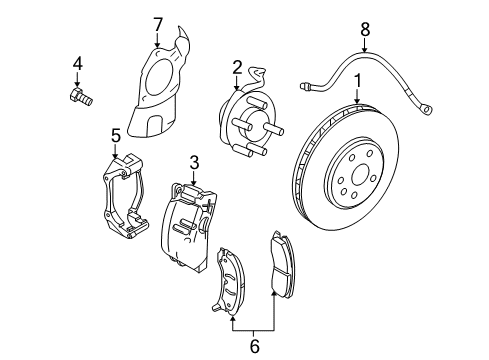 7
8
4
2
1
5
3
6