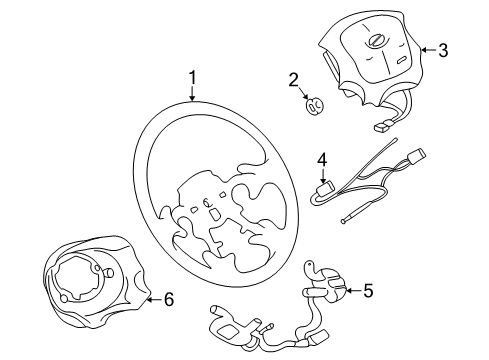 1
2
3
4
5
6