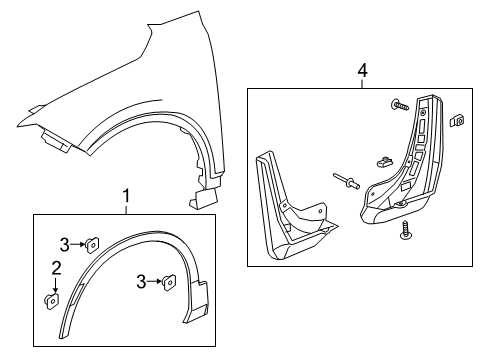 4
1
3
2
3