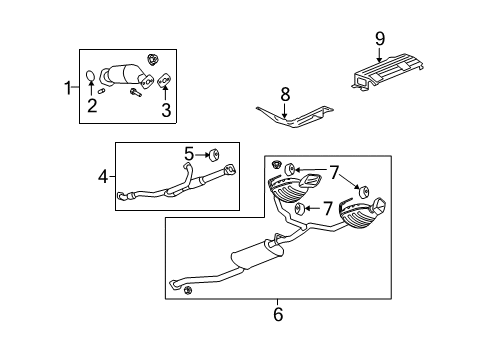 9
1
2
3
8
5
4
7
7
6