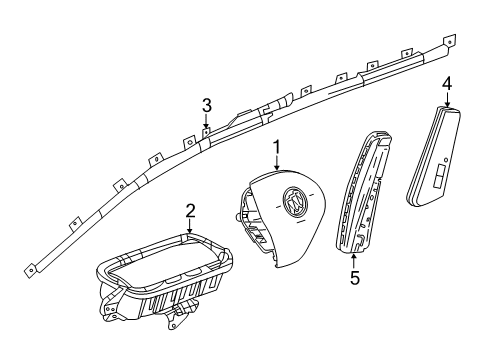 3
4
1
2
5