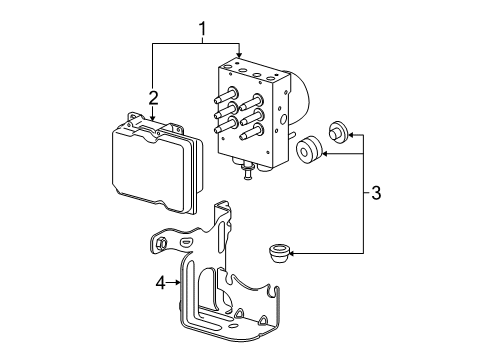 1
2
3
4