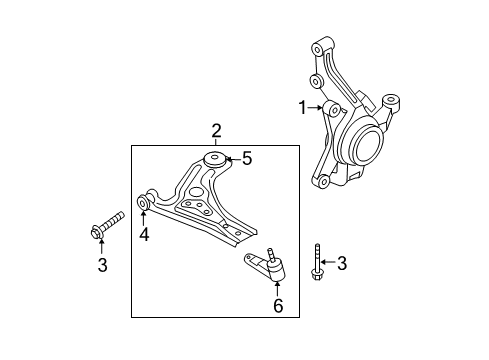 1
2
5
4
3
3
6