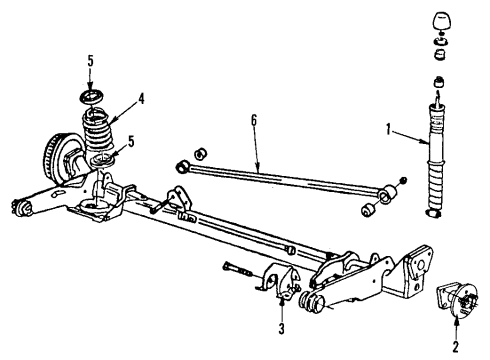 5
4
5
6
1
3
2