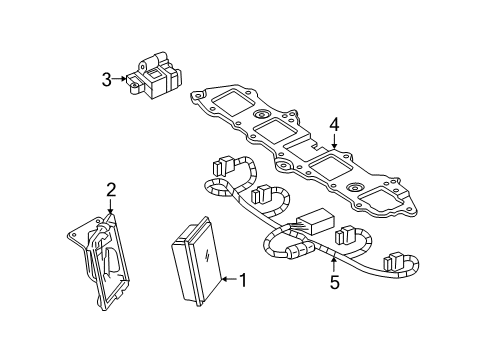 3
4
2
1
5