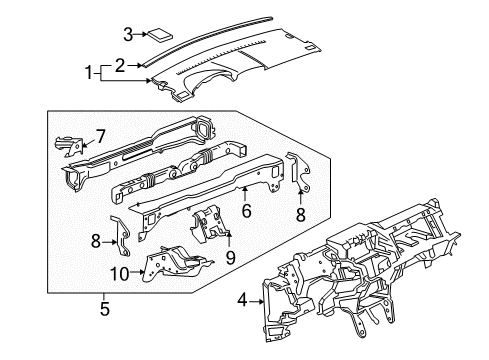 3
2
1
7
6
8
8
9
10
5
4