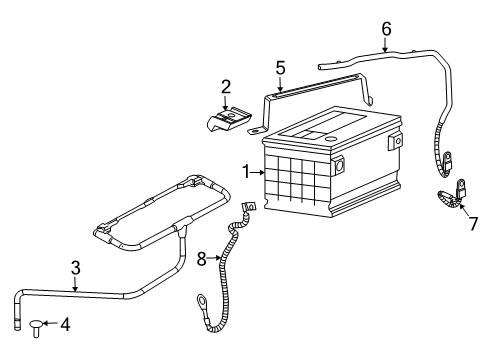 6
5
2
1
7
8
3
4