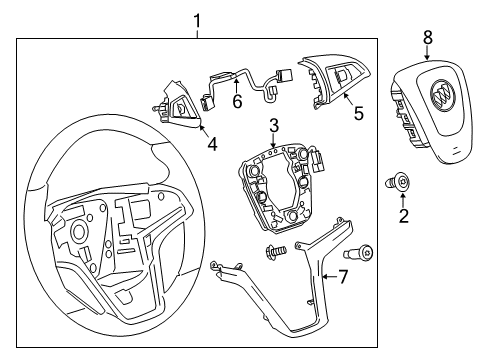 1
8
6
5
4
3
2
7