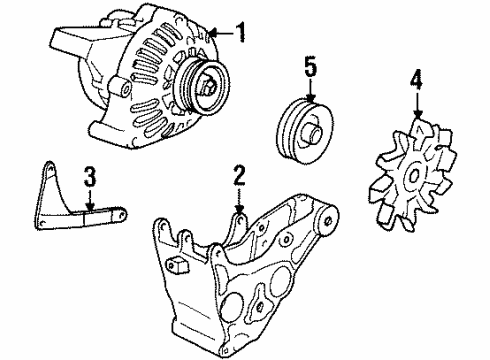 1
5
4
3
2