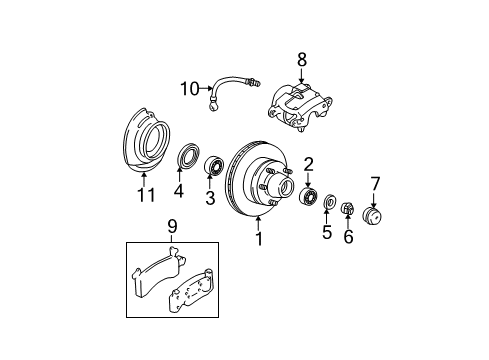 8
10
2
7
11
4
3
5
6
1
9