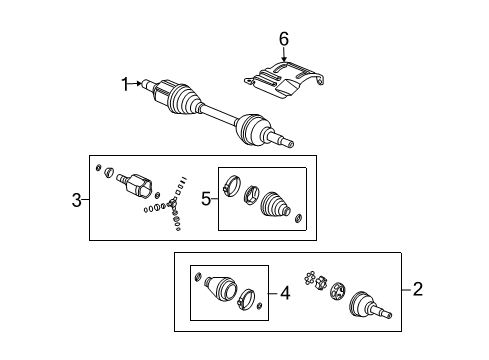 6
1
3
5
4
2