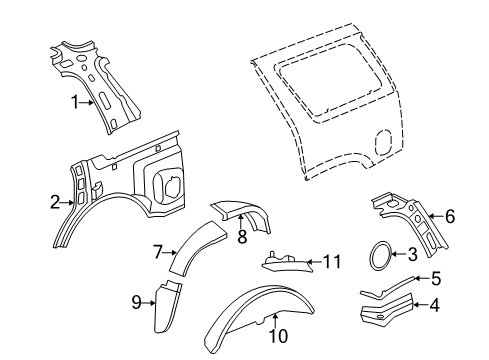 1
2
8
6
7
3
11
5
9
4
10