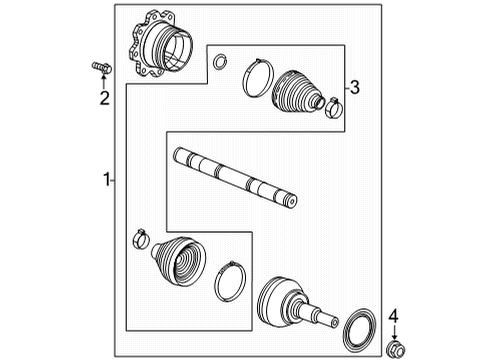 2
3
1
4