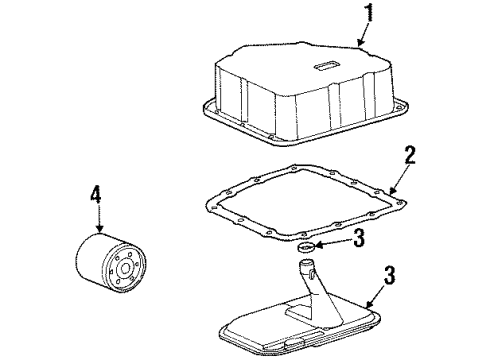 1
2
4
3
3