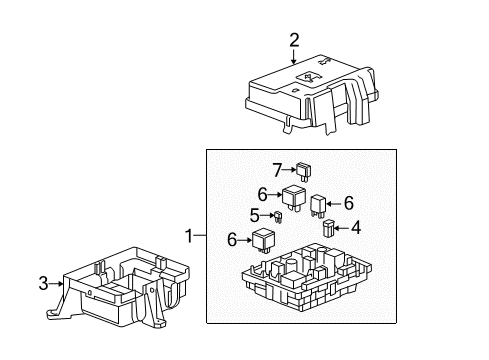 2

7

6

6

5

4

1

6

3