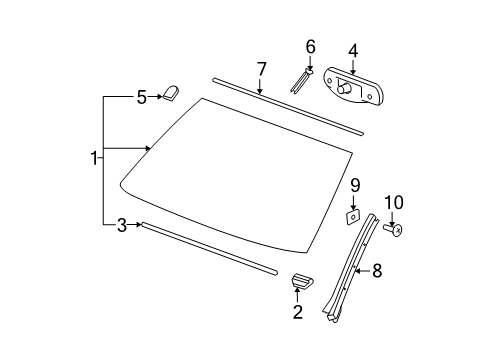 6
4
7
5
1
9
10
3
8
2