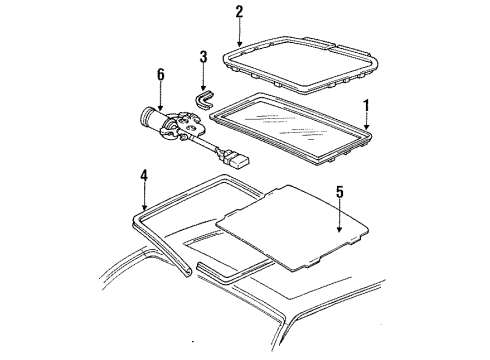 2
3
6
1
4
5