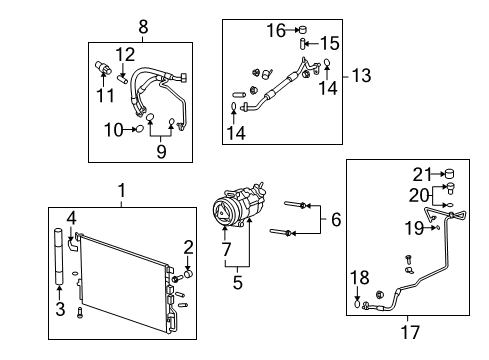 8
12
11
10
9
16
15
13
14
14
1
4
2
3
7
5
6
21
20
19
18
17