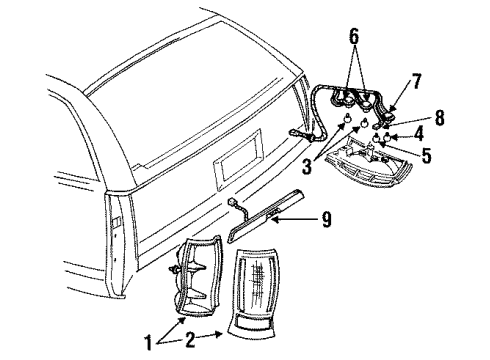 6
7
8
4
5
3
9
1
2