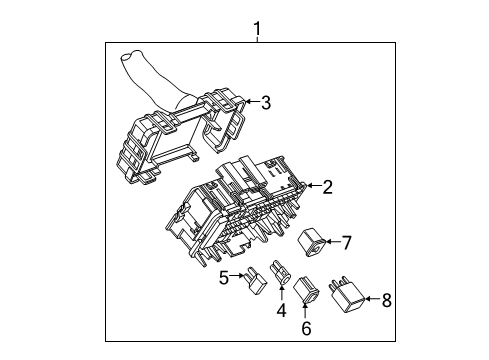 1
3
2
7
5
4
6
8