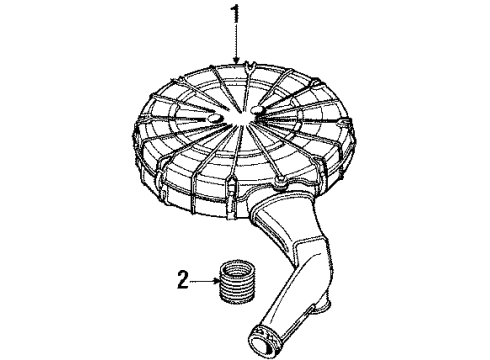 1

2