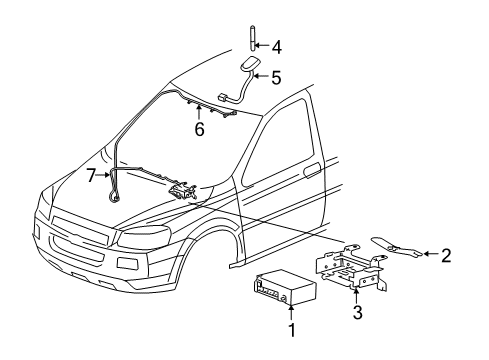 4
5
6
7
2
3
1