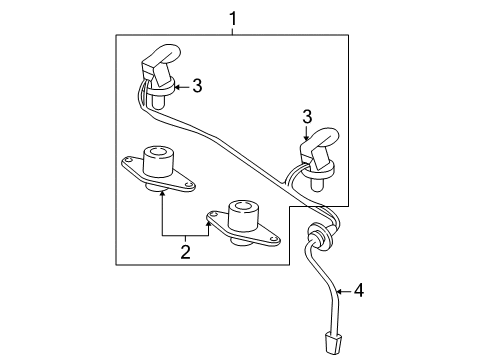 1
3
3
2
4