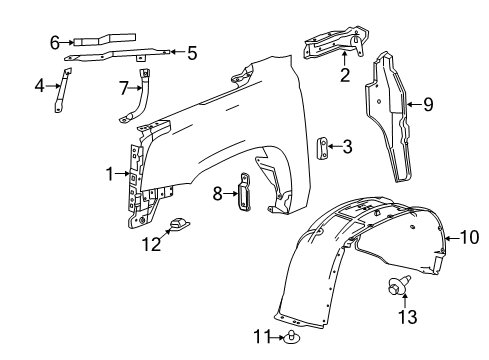 6
5
4
7
2
9
3
1
8
12
10
13
11