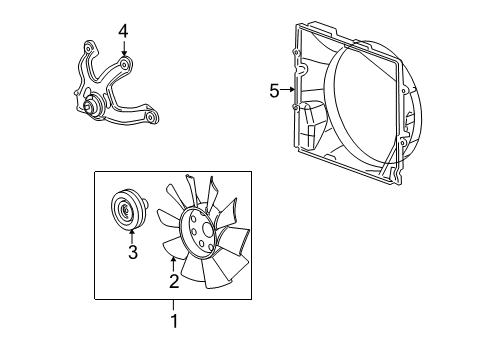 4
5
3
2
1