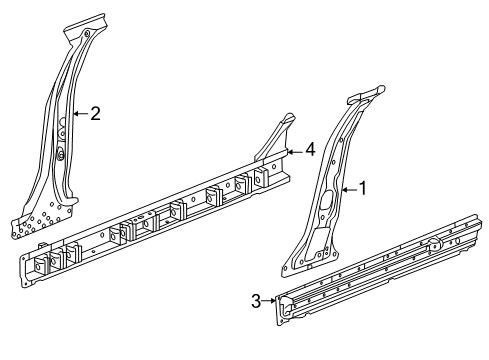 2
4
1
3