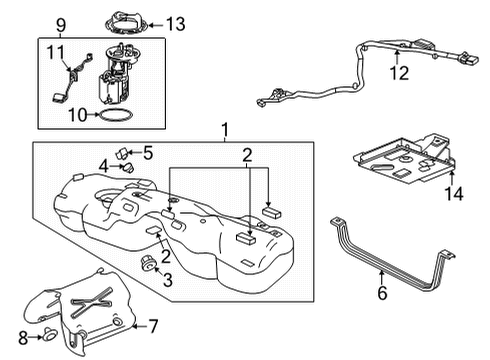 9
13
11
10
12
1
5
4
2
14
2
3
6
7
8