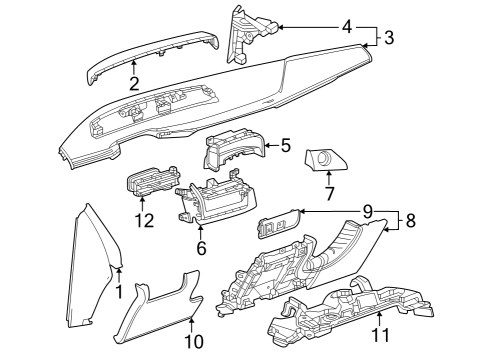 4
3
2
5
7
12
6
9
8
1
10
11