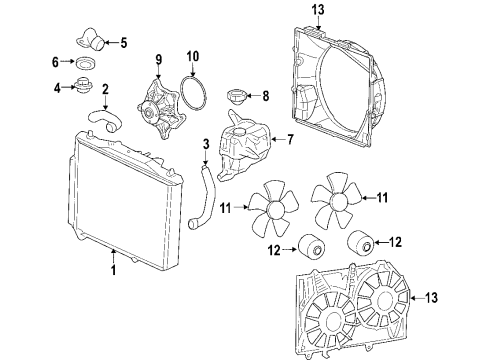 13
5
6
9
10
4
2
8
7
3
11
11
12
12
1
13