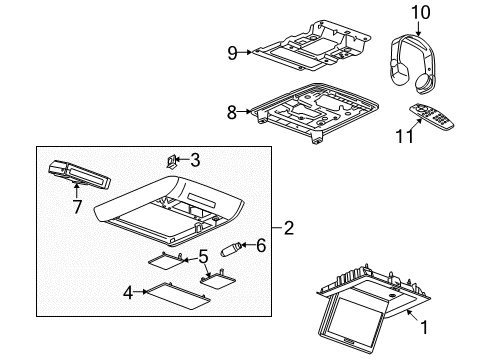 10
9
8
11
3
7
2
6
5
4
1